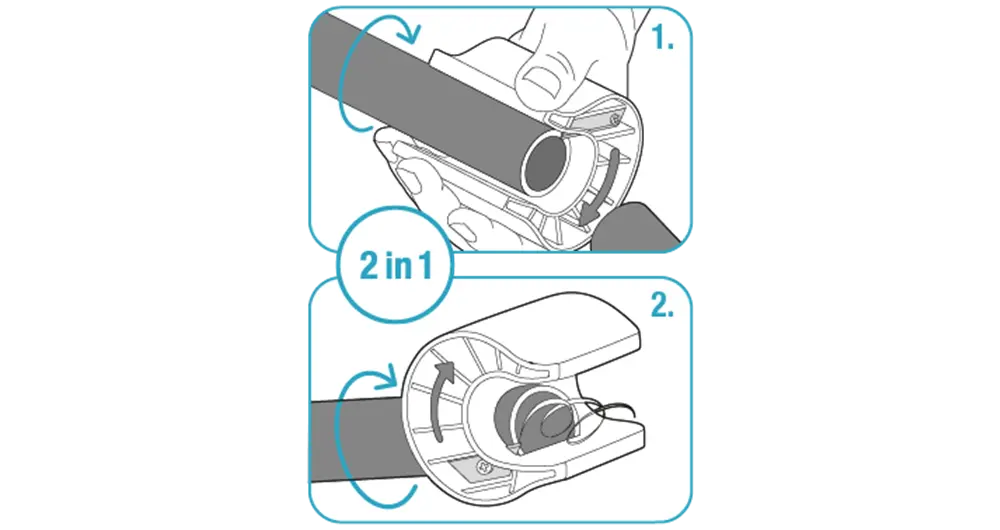 1.

2 in 1

2.